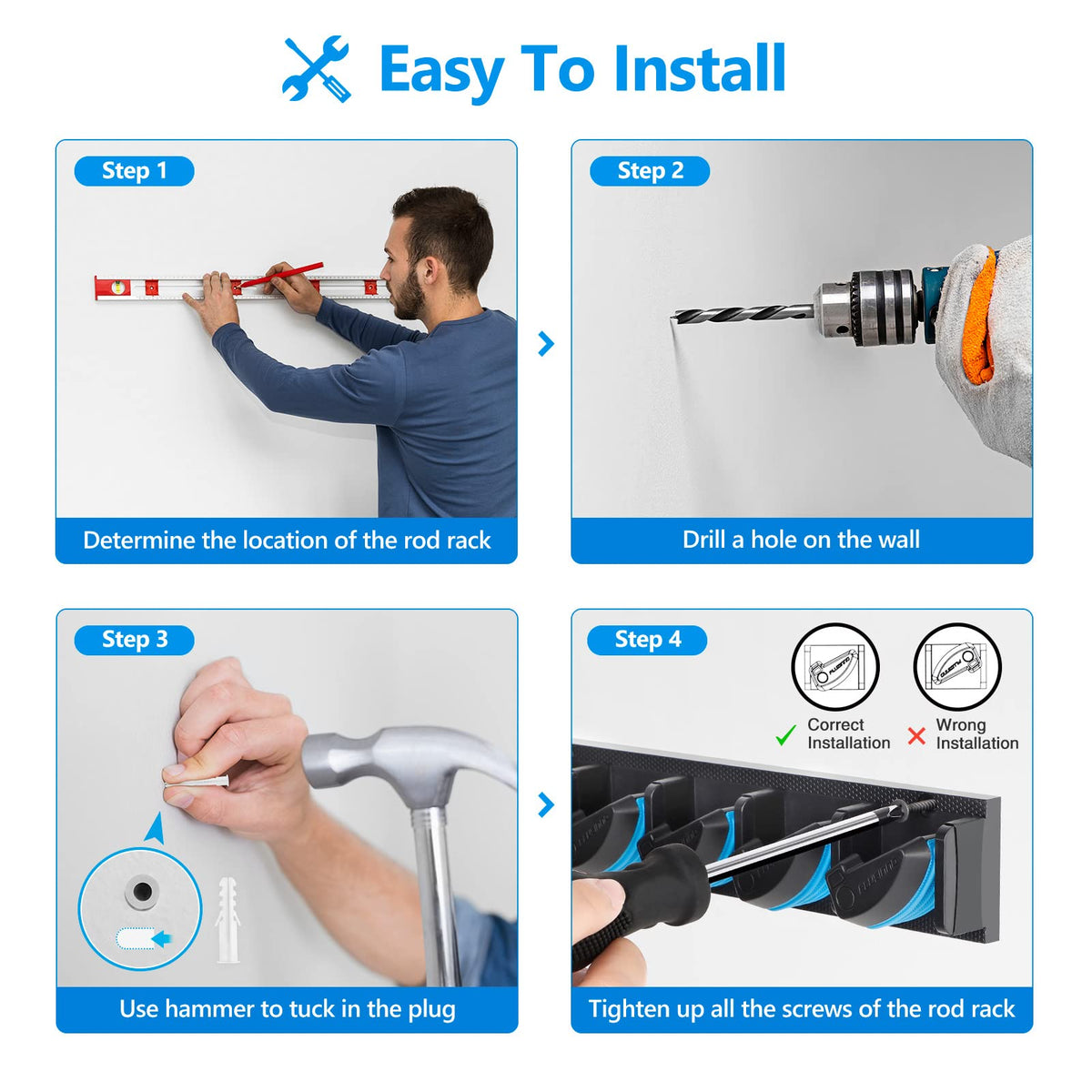 Easy To Install

Step 1

Determine the location of the rod rack

Step 2

Drill a hole on the wall

Step 3

Use hammer to tuck in the plug

Step 4

Correct Installation

Wrong Installation

Tighten up all the screws of the rod rack