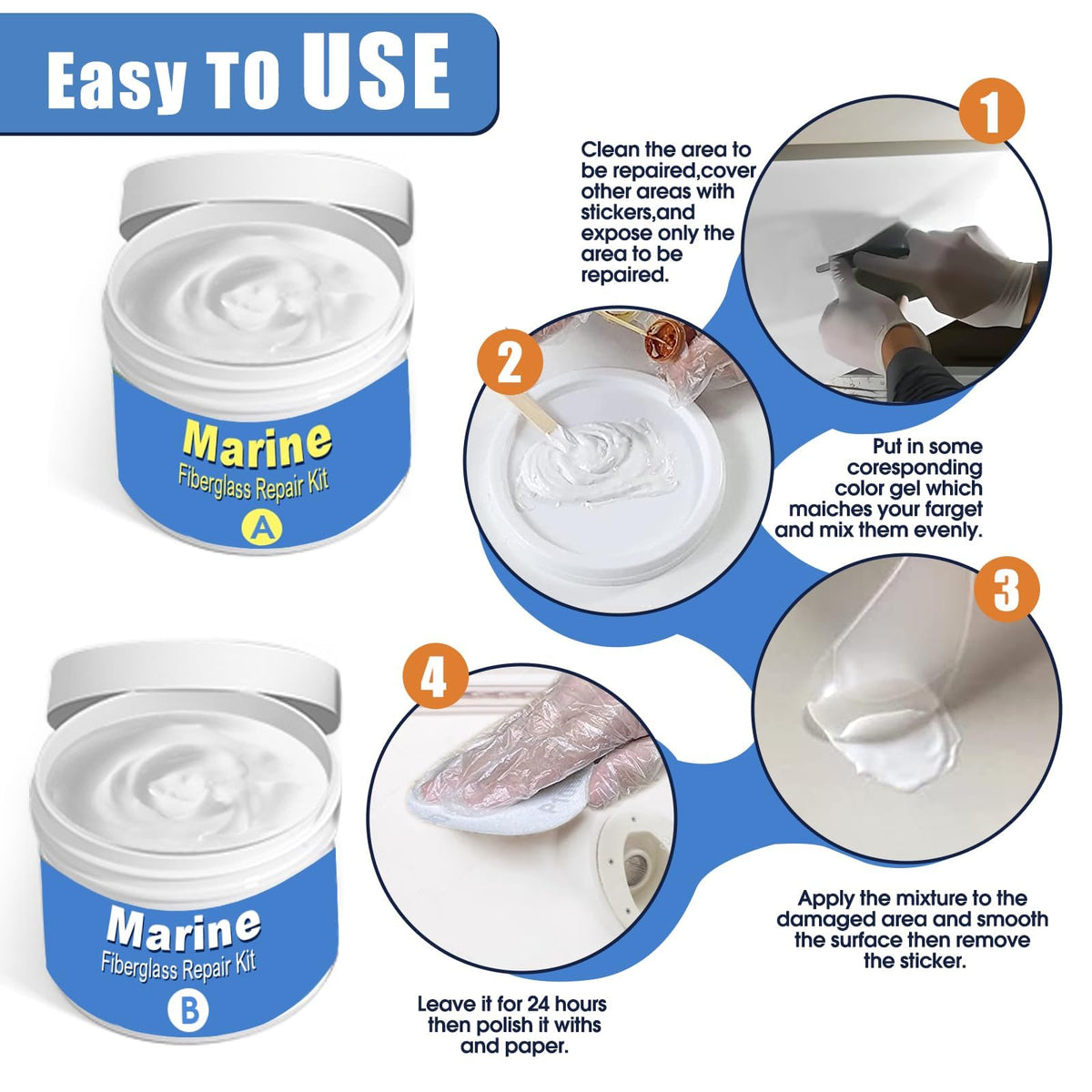 Easy To USE

Marine
Fiberglass Repair Kit
A

Marine
Fiberglass Repair Kit
B

1
Clean the area to be repaired,cover other areas with stickers,and expose only the area to be repaired.

2
Put in some coresponding color gel which maiches your farget and mix them evenly.

3
Apply the mixture to the damaged area and smooth the surface then remove the sticker.

4
Leave it for 24 hours then polish it withs and paper.