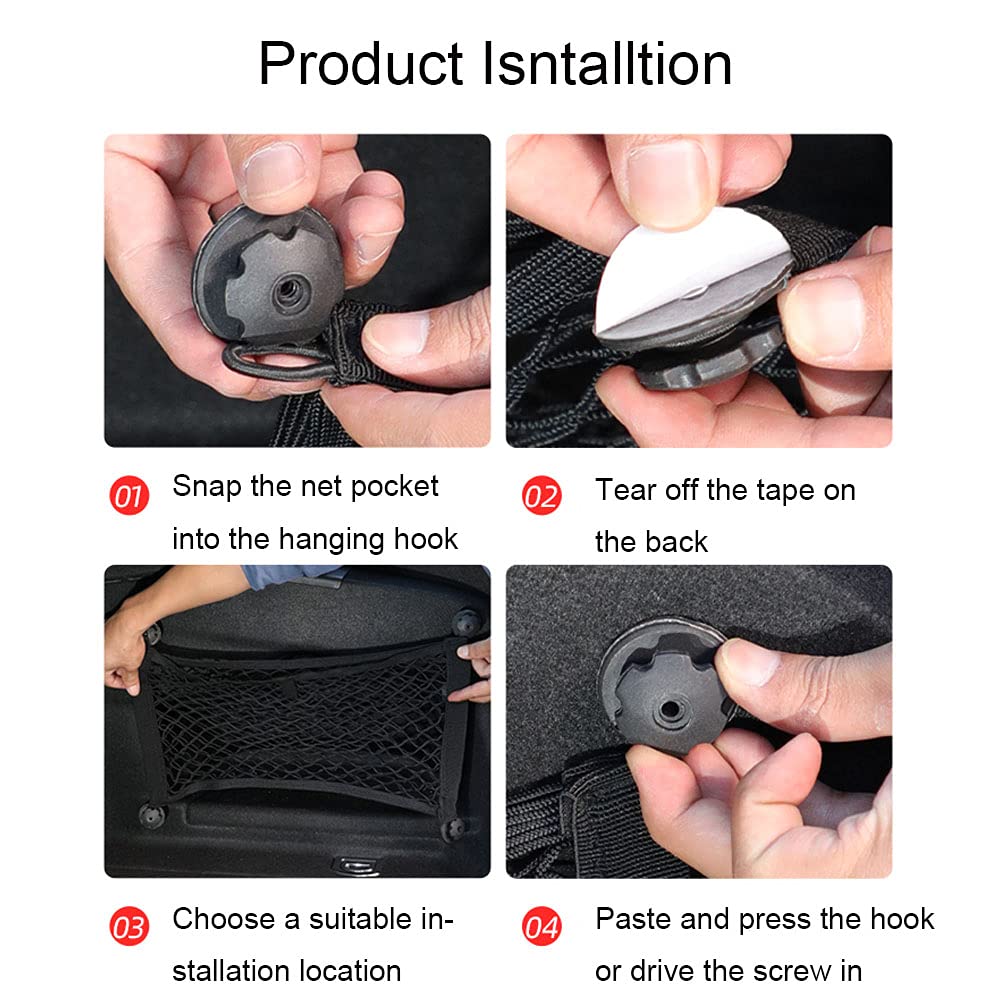 Product Isntalltion

01 Snap the net pocket into the hanging hook

02 Tear off the tape on the back

03 Choose a suitable installation location

04 Paste and press the hook or drive the screw in