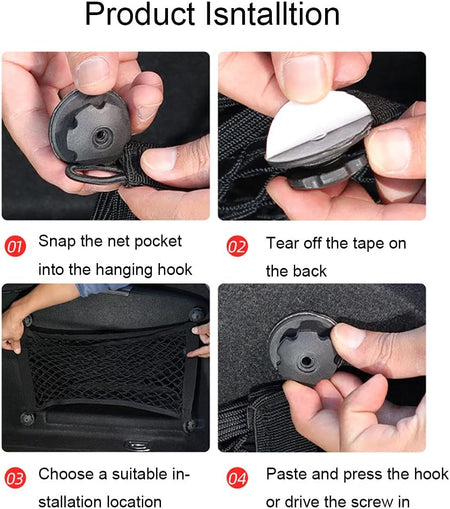 Product Isntalltion

01 Snap the net pocket into the hanging hook

02 Tear off the tape on the back

03 Choose a suitable installation location

04 Paste and press the hook or drive the screw in